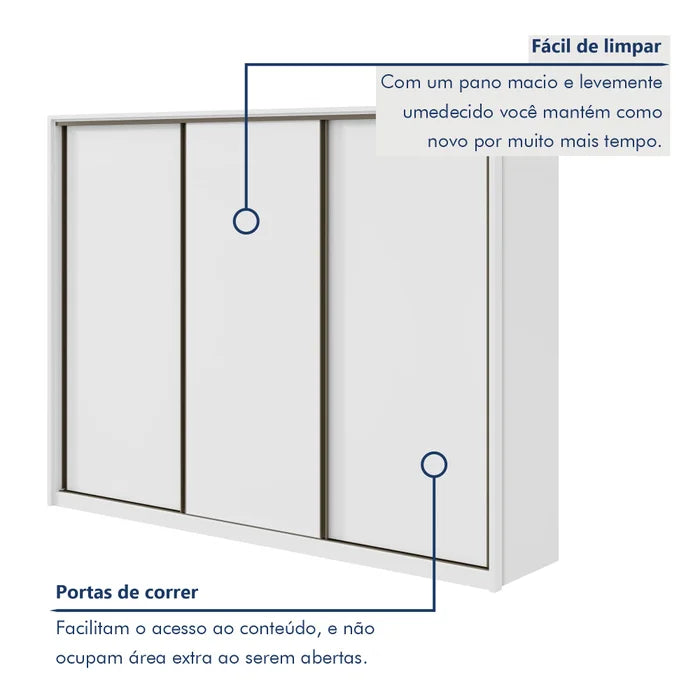 Fácil de limpar

Com um pano macio e levemente umedecido você mantém como novo por muito mais tempo.

Portas de correr

Facilitam o acesso ao conteúdo, e não ocupam área extra ao serem abertas.