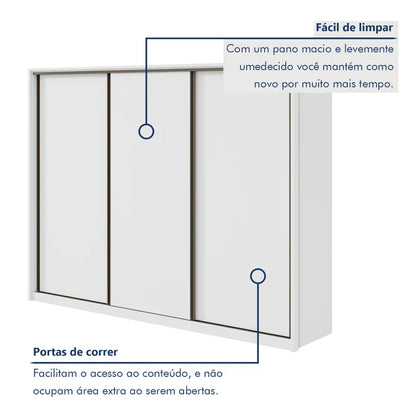 Fácil de limpar
Com um pano macio e levemente umedecido você mantém como novo por muito mais tempo.

Portas de correr
Facilitam o acesso ao conteúdo, e não ocupam área extra ao serem abertas.